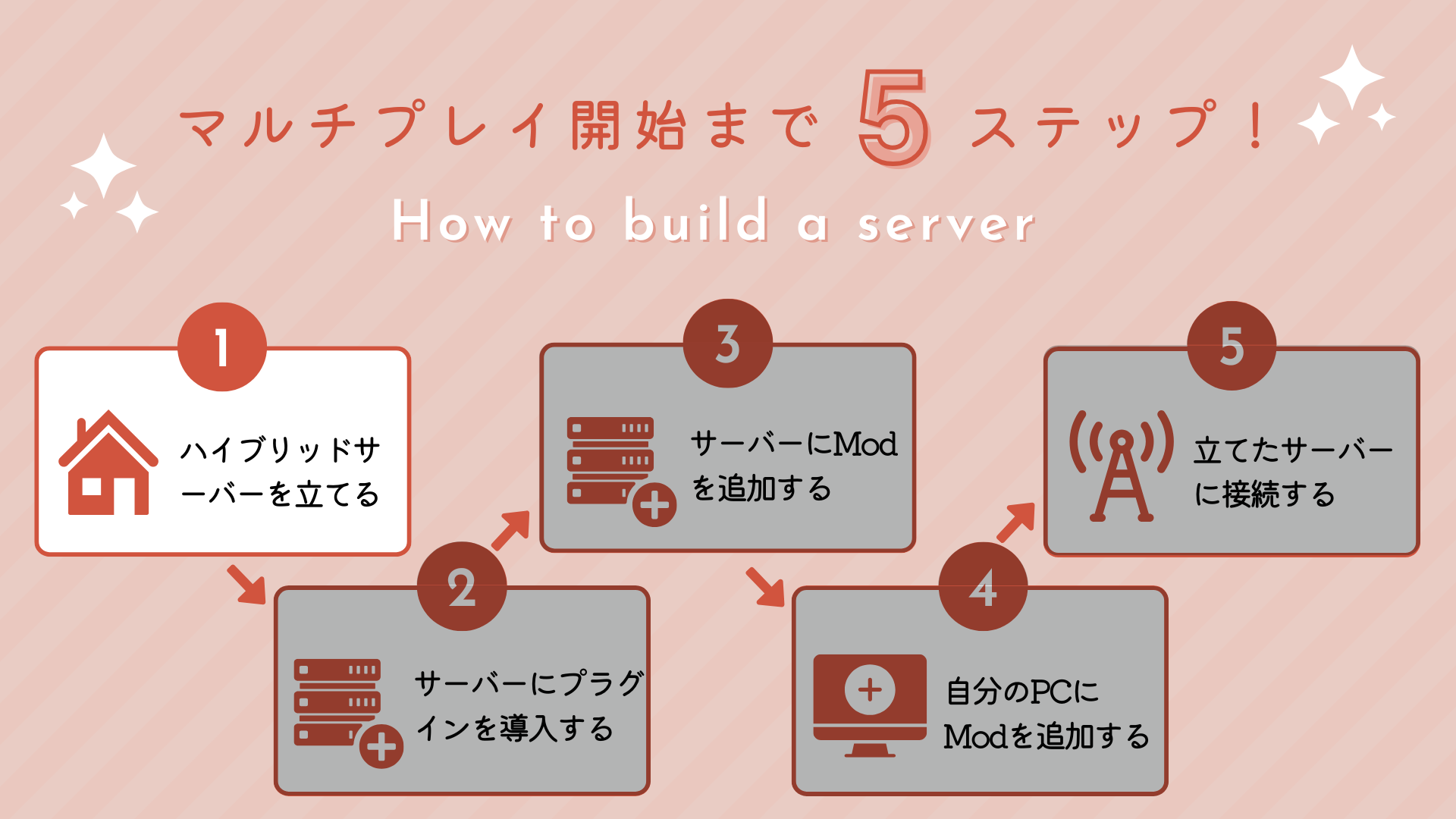 マルチプレイ開始まで 5 ステップ！

How to build a server

1
ハイブリッドサーバーを立てる

2
サーバーにプラグインを導入する

3
サーバーにModを追加する

4
自分のPCにModを追加する

5
立てたサーバーに接続する