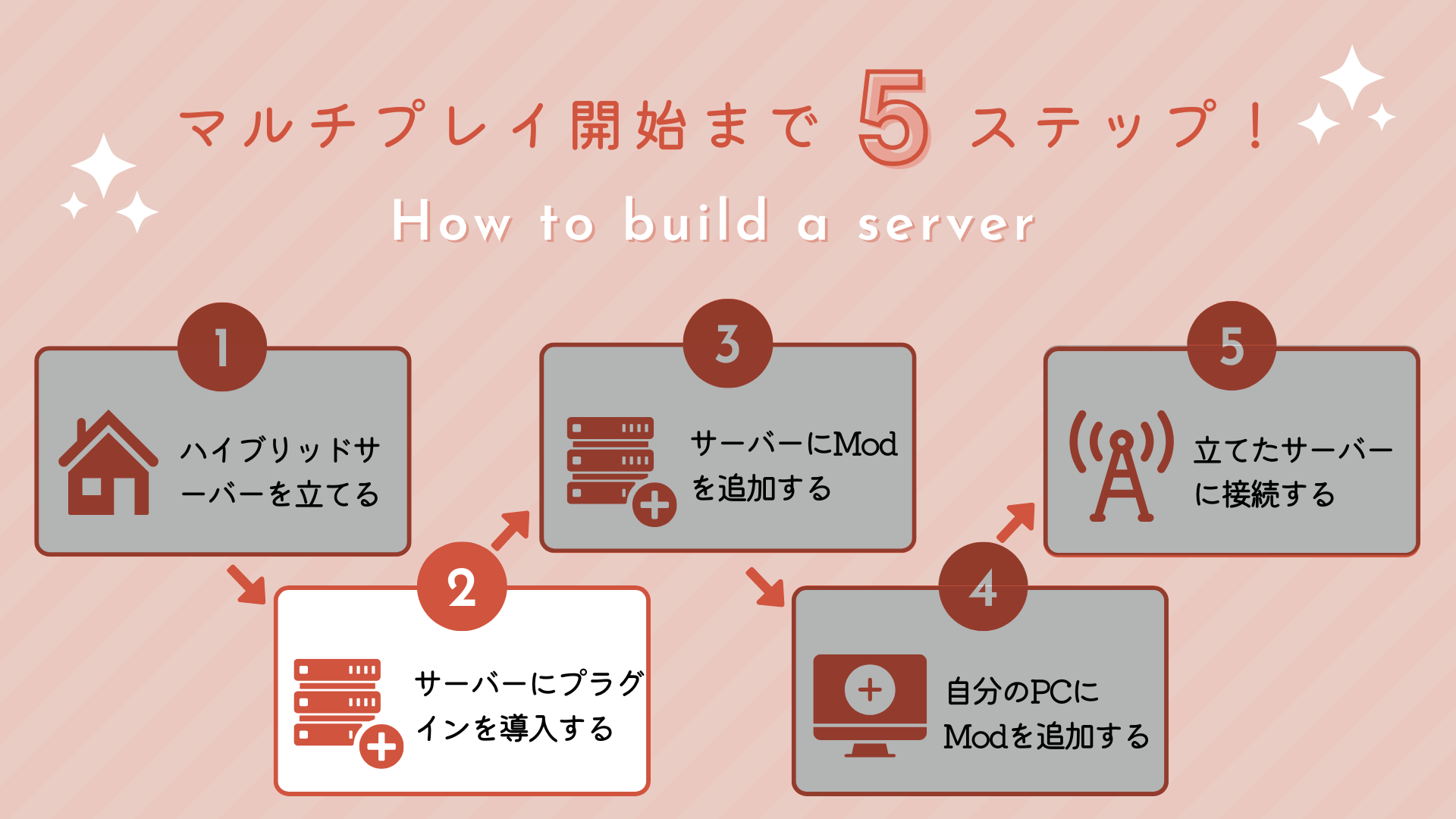 マルチプレイ開始まで 5 ステップ！

How to build a server

1
ハイブリッドサーバーを立てる

2
サーバーにプラグインを導入する

3
サーバーにModを追加する

4
自分のPCにModを追加する

5
立てたサーバーに接続する