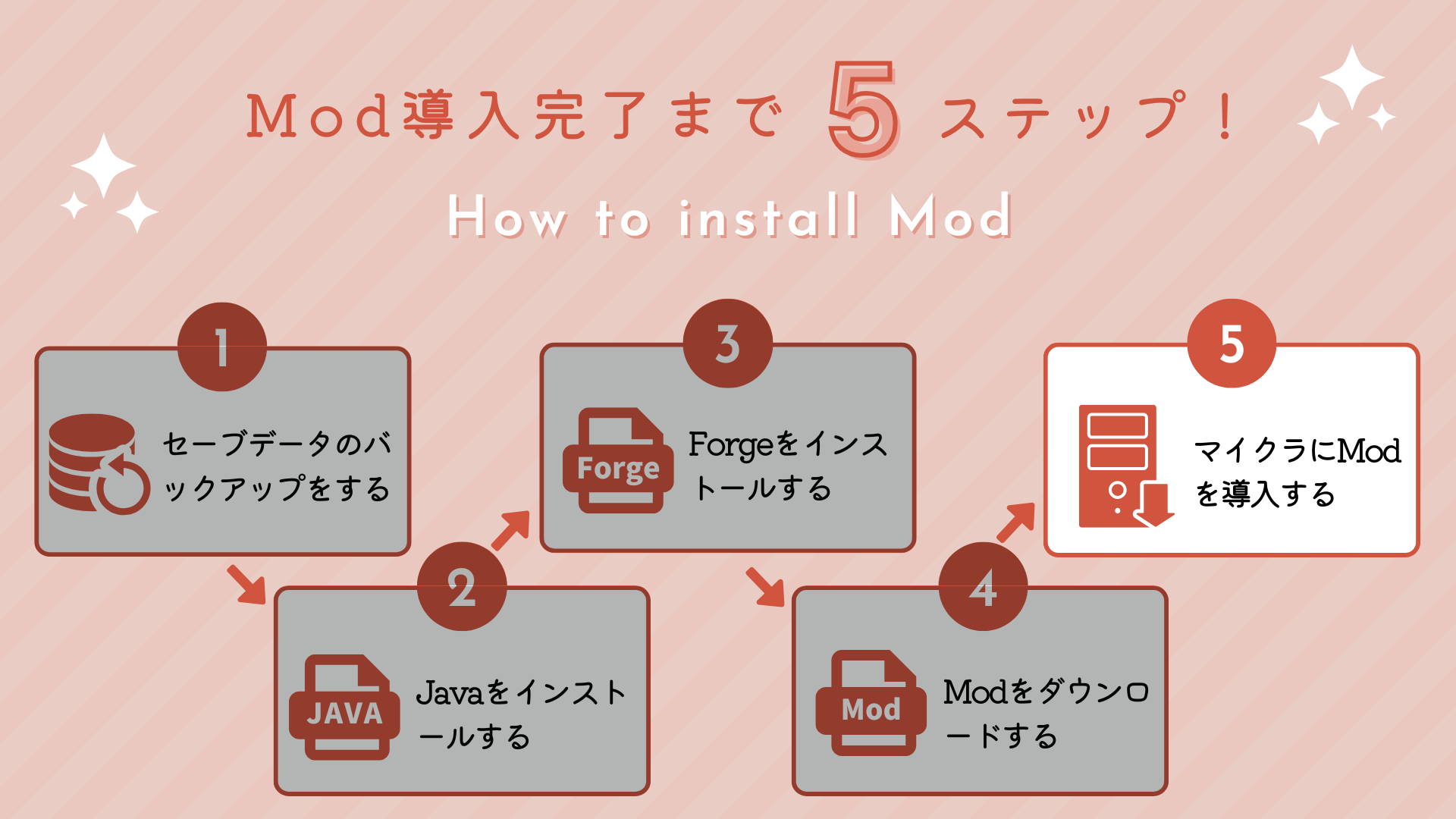 Mod導入完了まで 5 ステップ！

How to install Mod

1
セーブデータのバックアップをする

2
JAVA
Javaをインストールする

3
Forge
Forgeをインストールする

4
Mod
Modをダウンロードする

5
マイクラにModを導入する