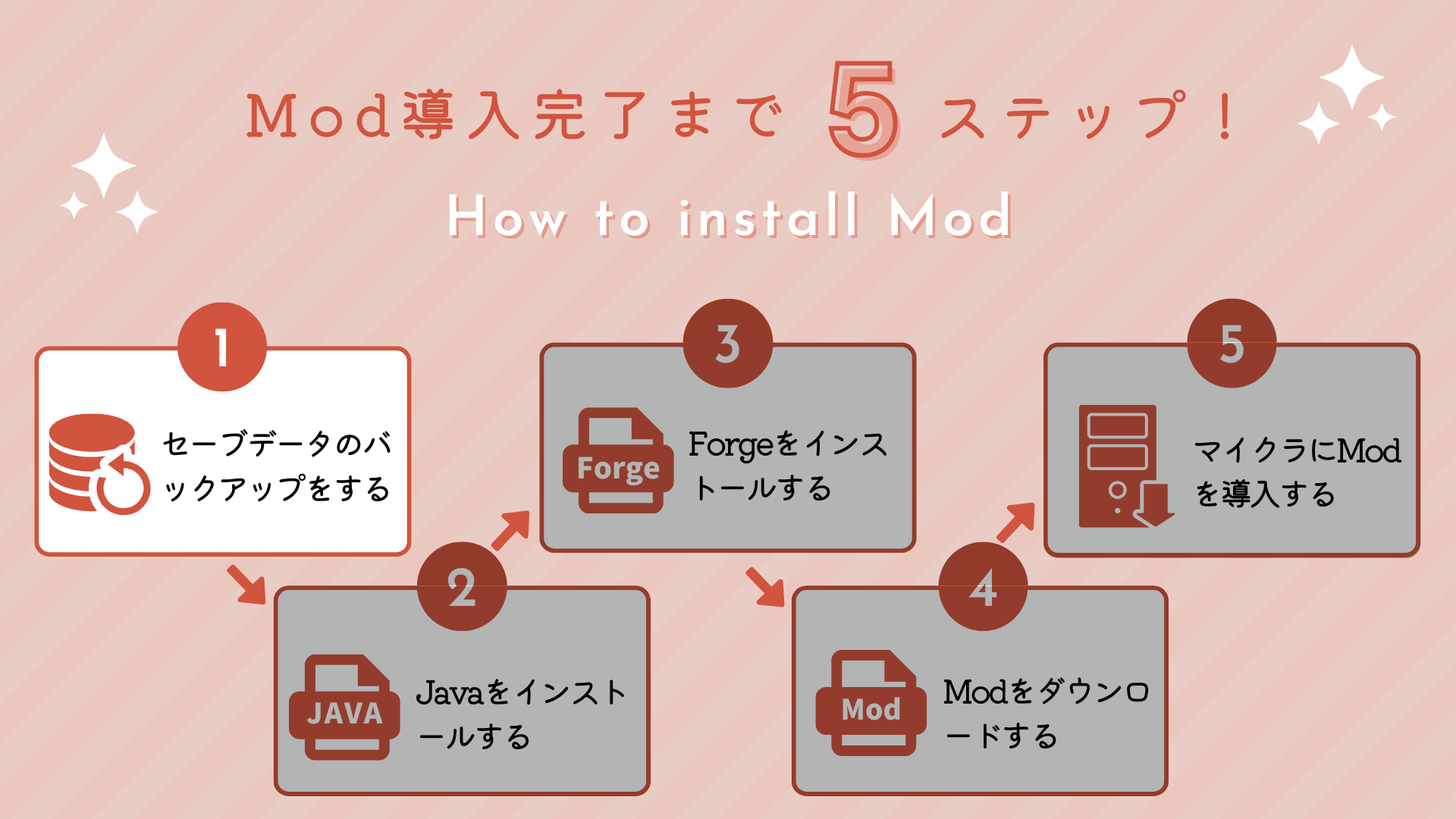 Mod導入完了まで 5 ステップ！

How to install Mod

1

セーブデータのバックアップをする

2

JAVA

Javaをインストールする

3

Forge

Forgeをインストールする

4

Mod

Modをダウンロードする

5

マイクラにModを導入する