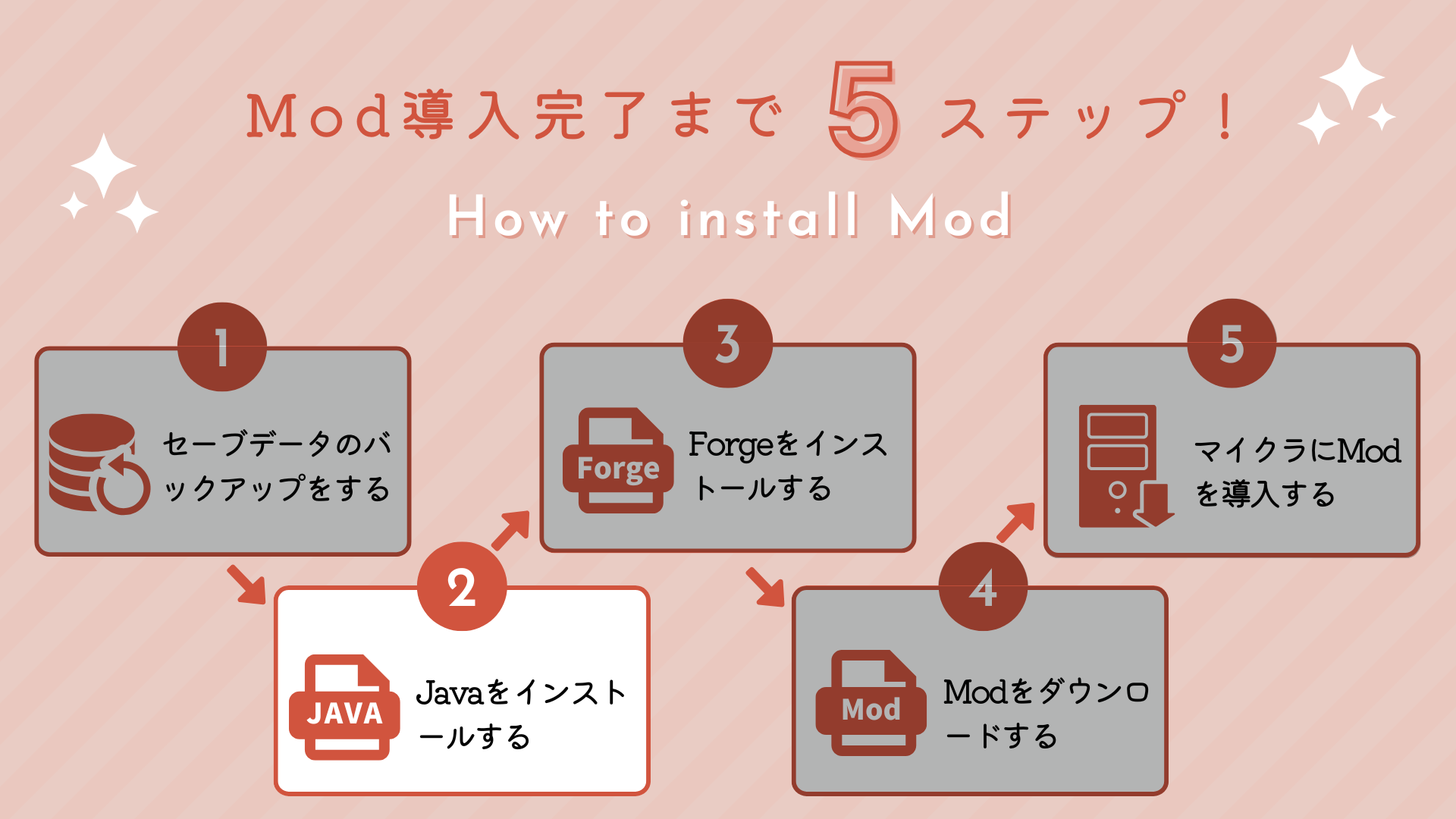 Mod導入完了まで 5 ステップ！

How to install Mod

1
セーブデータのバックアップをする

2
JAVA
Javaをインストールする

3
Forge
Forgeをインストールする

4
Mod
Modをダウンロードする

5
マイクラにModを導入する